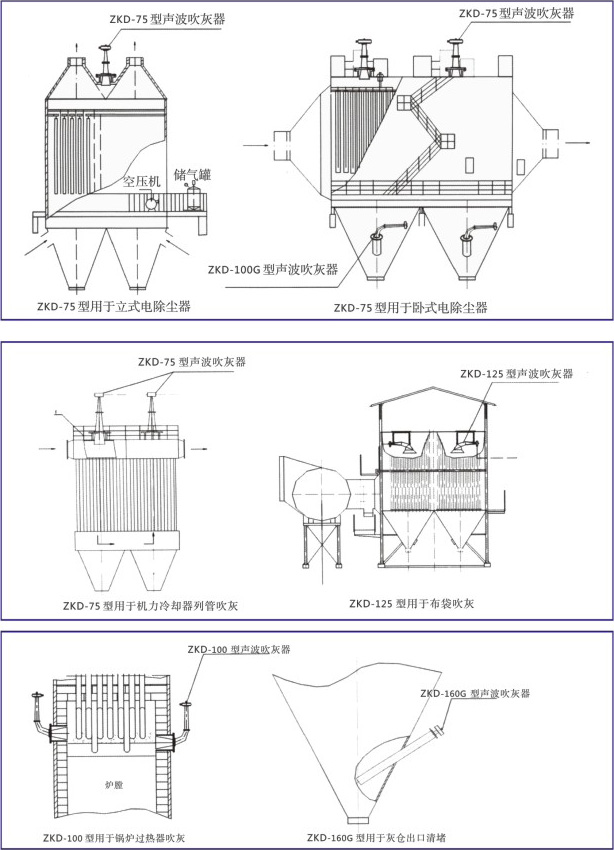 ZKD-75 型声波吹灰器

空压机

储气罐

ZKD-75 型用于立式电除尘器

ZKD-75 型声波吹灰器

ZKD-100G 型声波吹灰器

ZKD-75 型用于卧式电除尘器

ZKD-75 型声波吹灰器

ZKD-75 型用于机力冷却器列管吹灰

ZKD-125 型声波吹灰器

ZKD-125 型用于布袋吹灰

ZKD-100 型声波吹灰器

炉膛

ZKD-100 型用于锅炉过热器吹灰

ZKD-160G 型声波吹灰器

ZKD-160G 型用于灰仓出口清堵